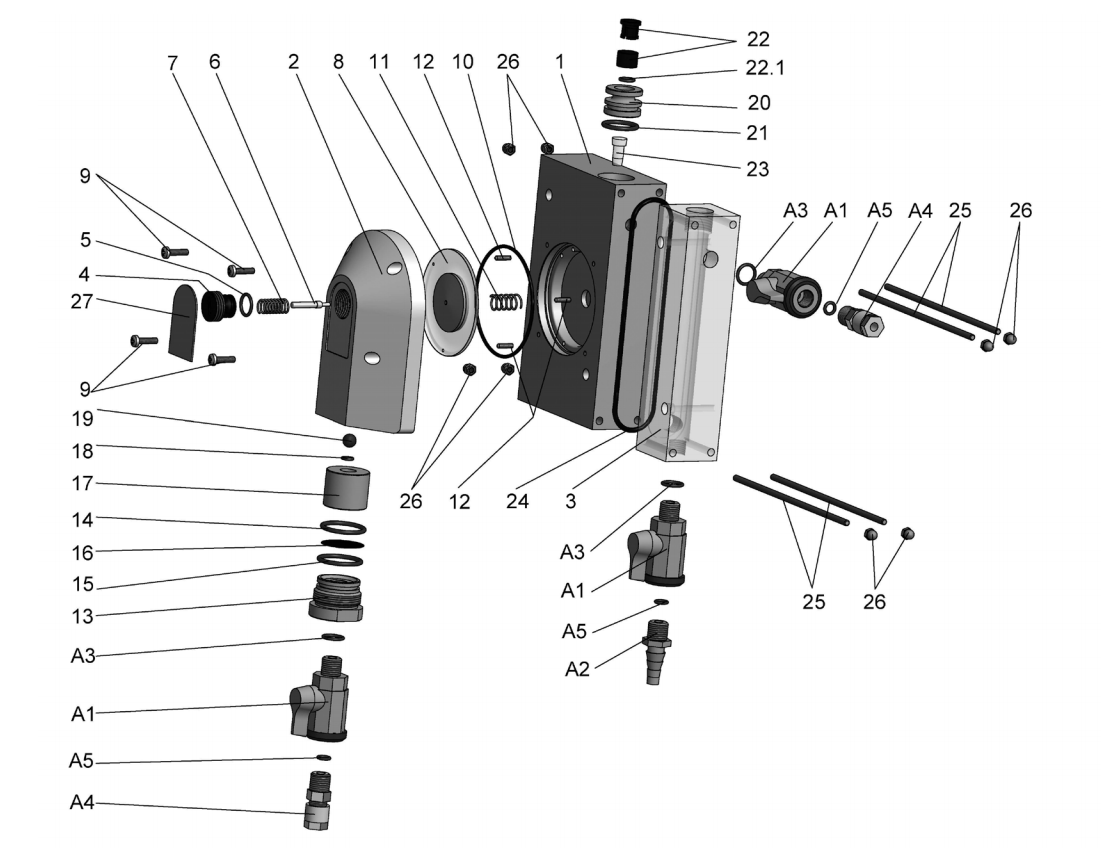 7 6 2 8 11 12 10 26 1
22
22.1
20
21
23
9
5
4
27
9
A3 A1 A5 A4 25 26
19
18
17
14
16
15
13
A3
A1
A5
A4
26 12 24 3
A3
A1
A5
A2
25 26